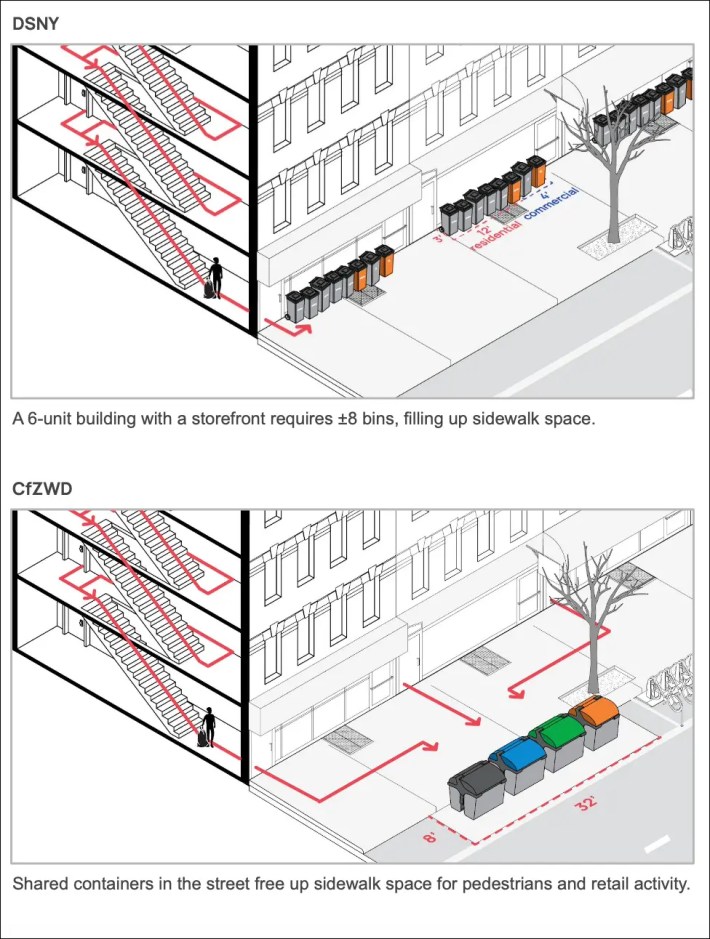 DSNY

3'

12' residential

4' commercial

A 6-unit building with a storefront requires ±8 bins, filling up sidewalk space.

CfZWD

8'

32'

Shared containers in the street free up sidewalk space for pedestrians and retail activity.