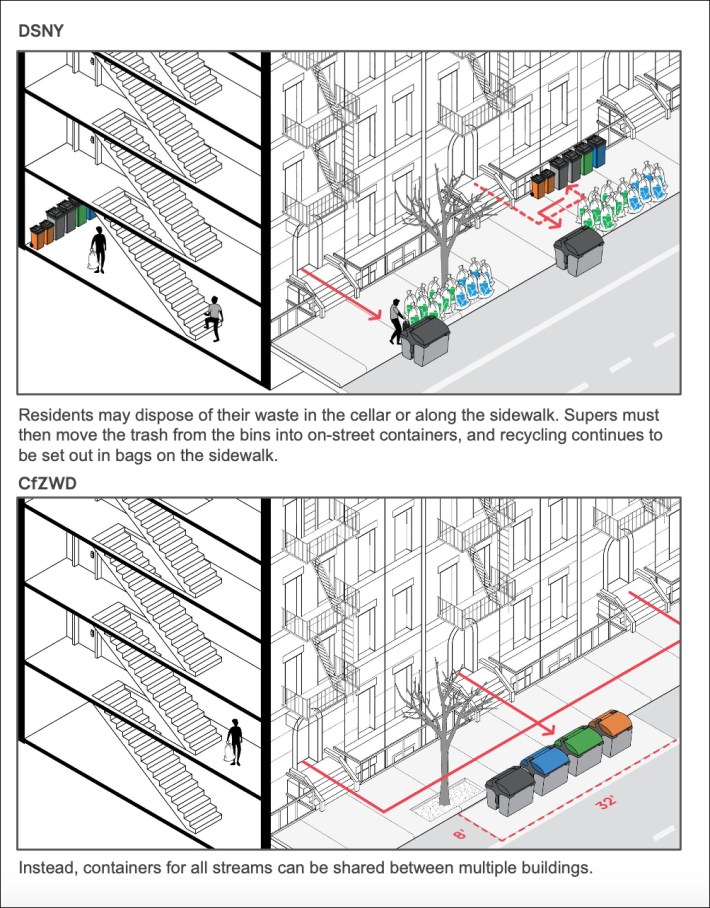 DSNY

Residents may dispose of their waste in the cellar or along the sidewalk. Supers must then move the trash from the bins into on-street containers, and recycling continues to be set out in bags on the sidewalk.

CfZWD

8'

32'

Instead, containers for all streams can be shared between multiple buildings.