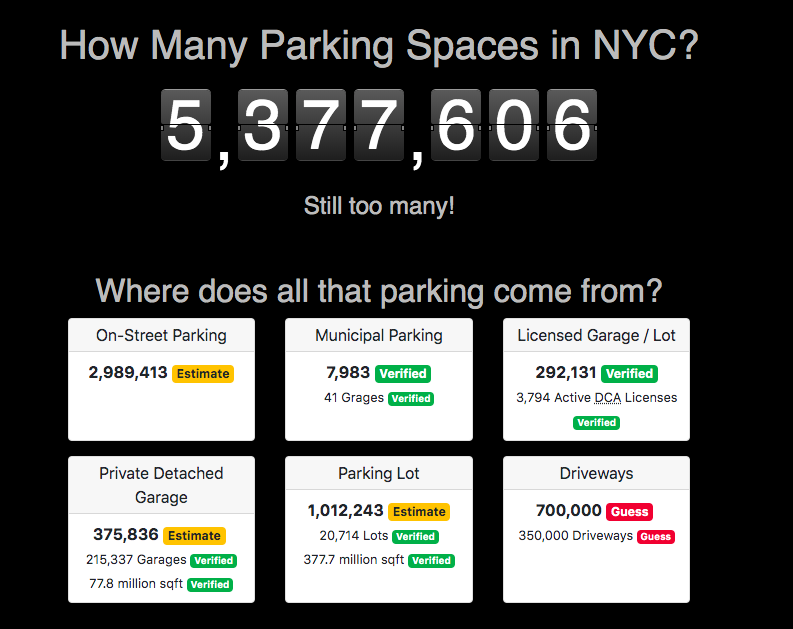 How Many Parking Spaces in NYC?

5,377,606

Still too many!

Where does all that parking come from?

On-Street Parking

2,989,413 Estimate

Municipal Parking

7,983 Verified

41 Grages Verified

Licensed Garage / Lot

292,131 Verified

3,794 Active DCA Licenses Verified

Private Detached Garage

375,836 Estimate

215,337 Garages Verified

77.8 million sqft Verified

Parking Lot

1,012,243 Estimate

20,714 Lots Verified

377.7 million sqft Verified

Driveways

700,000 Guess

350,000 Driveways Guess